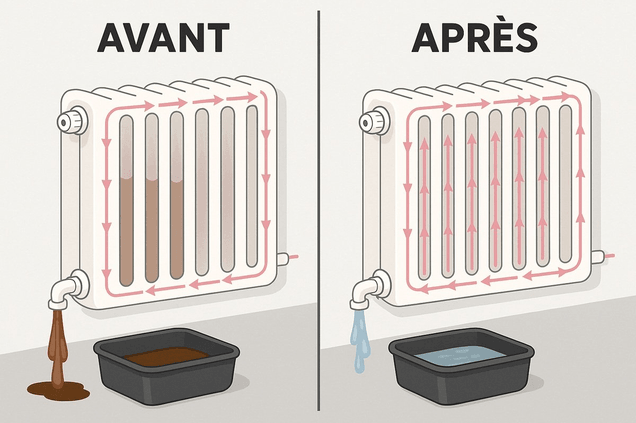 AVANT

APRÈS